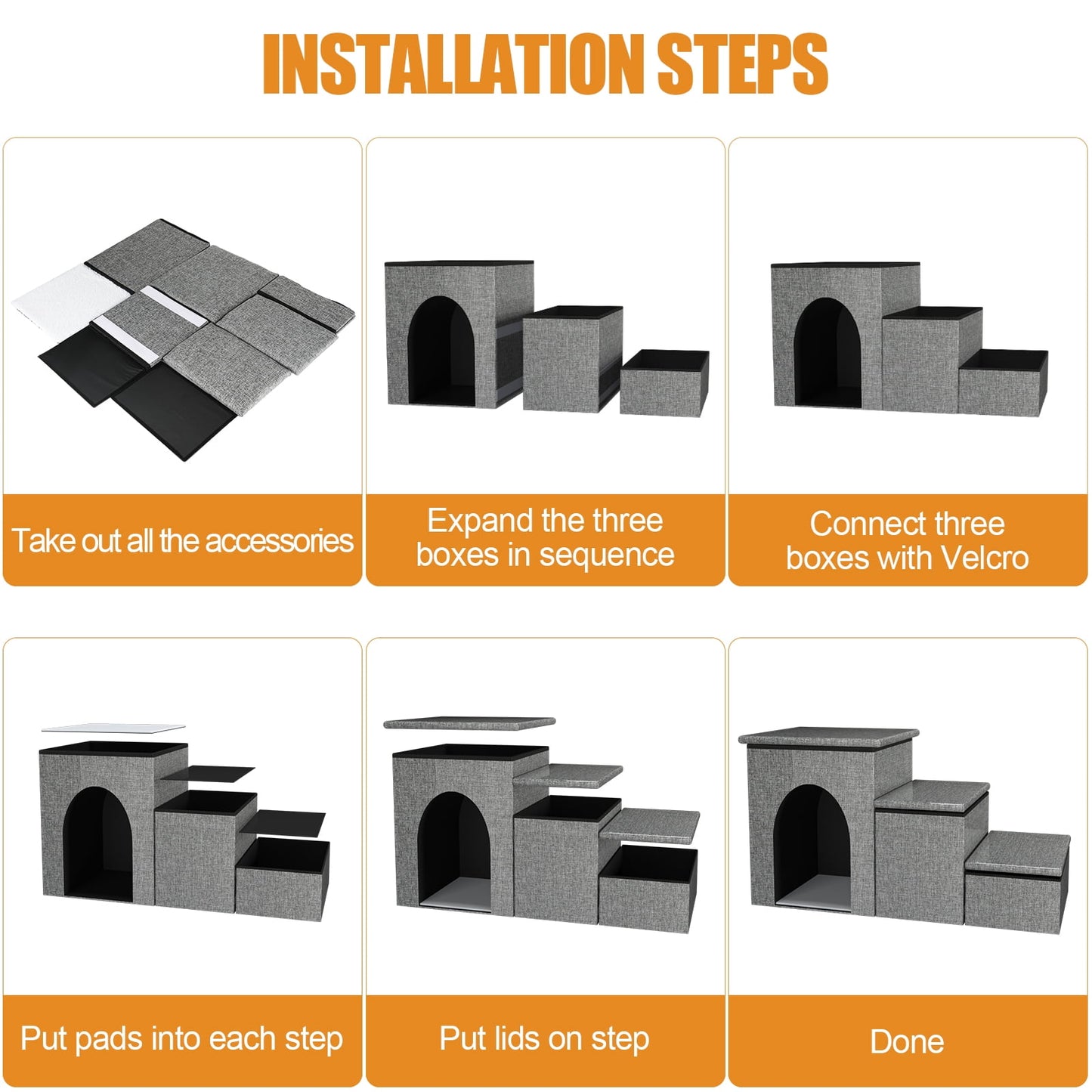 INSTALLATION STEPS

Take out all the accessories

Expand the three boxes in sequence

Connect three boxes with Velcro

Put pads into each step

Put lids on step

Done