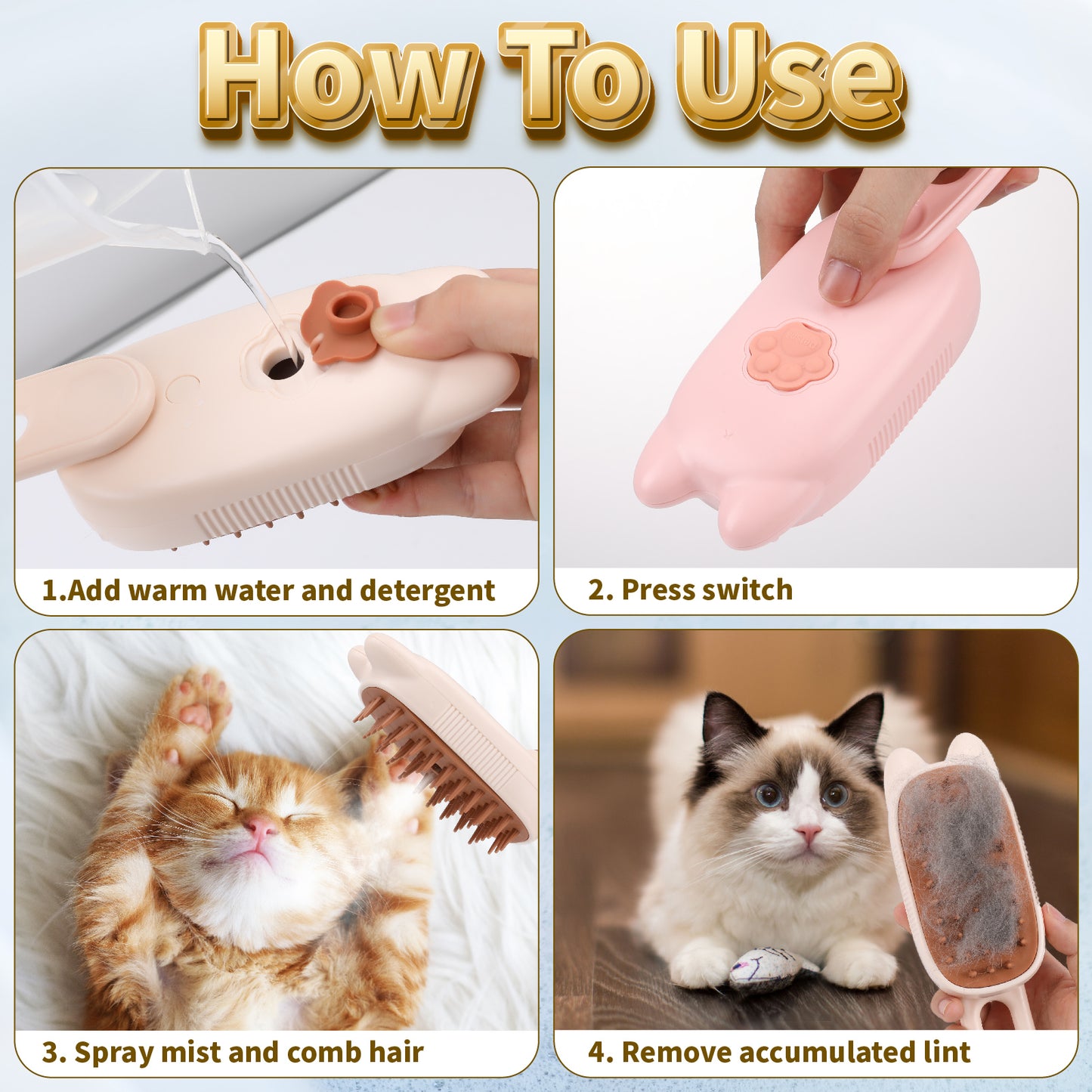 How To Use

1.Add warm water and detergent

2. Press switch

3. Spray mist and comb hair

4. Remove accumulated lint