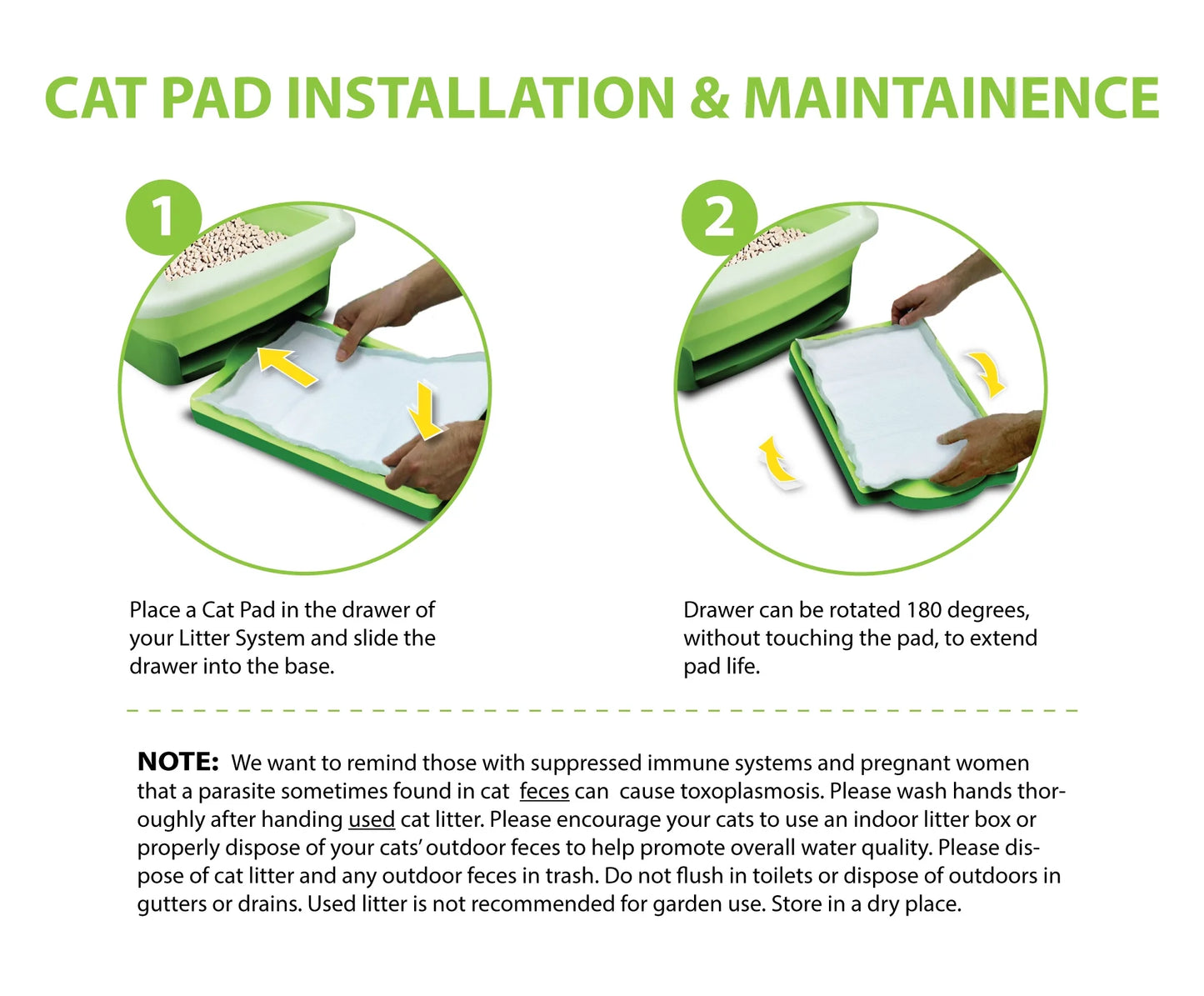 CAT PAD INSTALLATION & MAINTAINENCE

1

Place a Cat Pad in the drawer of your Litter System and slide the drawer into the base.

2

Drawer can be rotated 180 degrees, without touching the pad, to extend pad life.

NOTE: We want to remind those with suppressed immune systems and pregnant women that a parasite sometimes found in cat feces can cause toxoplasmosis. Please wash hands thoroughly after handing used cat litter. Please encourage your cats to use an indoor litter box or properly dispose of your cats' outdoor feces to help promote overall water quality. Please dispose of cat litter and any outdoor feces in trash. Do not flush in toilets or dispose of outdoors in gutters or drains. Used litter is not recommended for garden use. Store in a dry place.